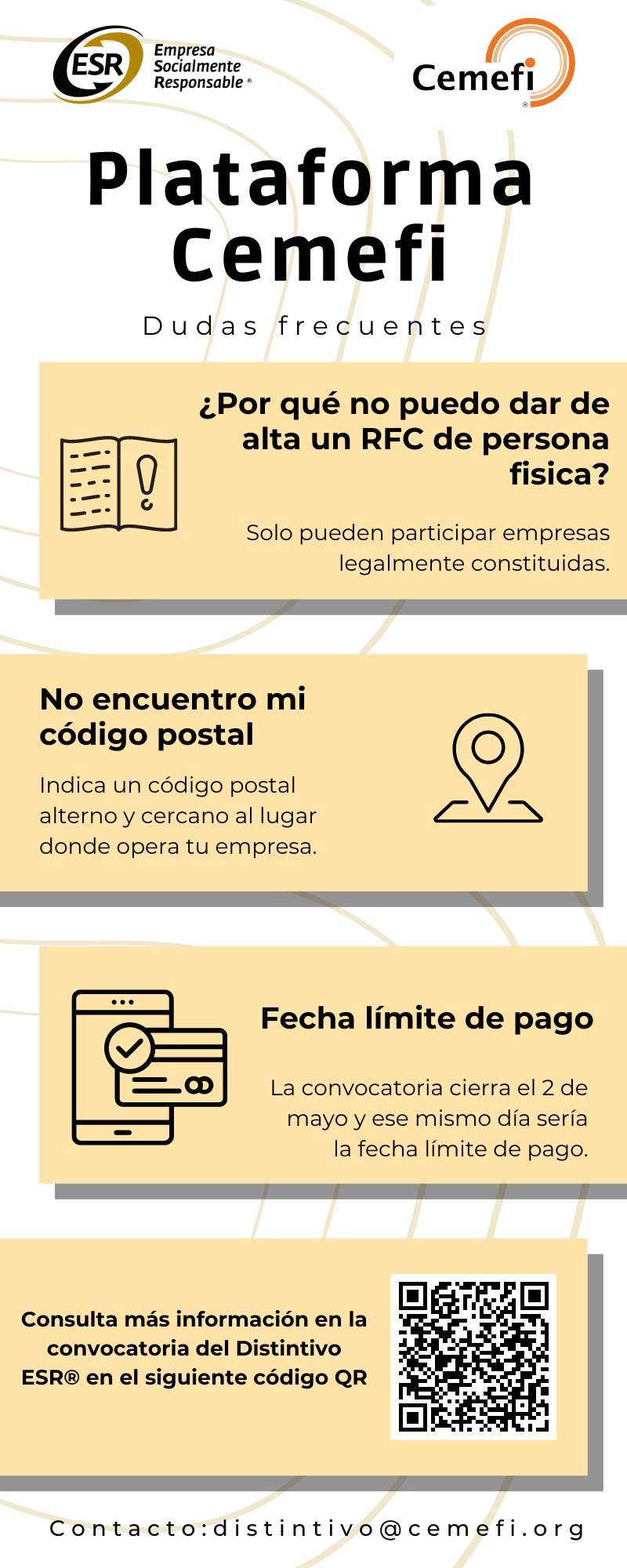 ESR Empresa Socialmente Responsable ®

Cemefi ®

Plataforma Cemefi

Dudas frecuentes

¿Por qué no puedo dar de alta un RFC de persona fisica?

Solo pueden participar empresas legalmente constituidas.

No encuentro mi código postal

Indica un código postal alterno y cercano al lugar donde opera tu empresa.

Fecha límite de pago

La convocatoria cierra el 2 de mayo y ese mismo día sería la fecha límite de pago.

Consulta más información en la convocatoria del Distintivo ESR® en el siguiente código QR

Contacto:distintivo@cemefi.org